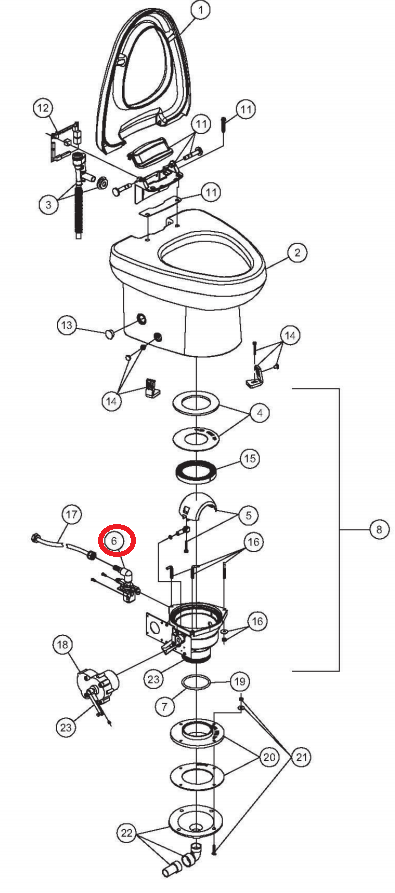 1
12
11
11
3
11
2
13
14
14
4
15
5
17
6
16
8
16
18
23
19
7
23
20
21
22