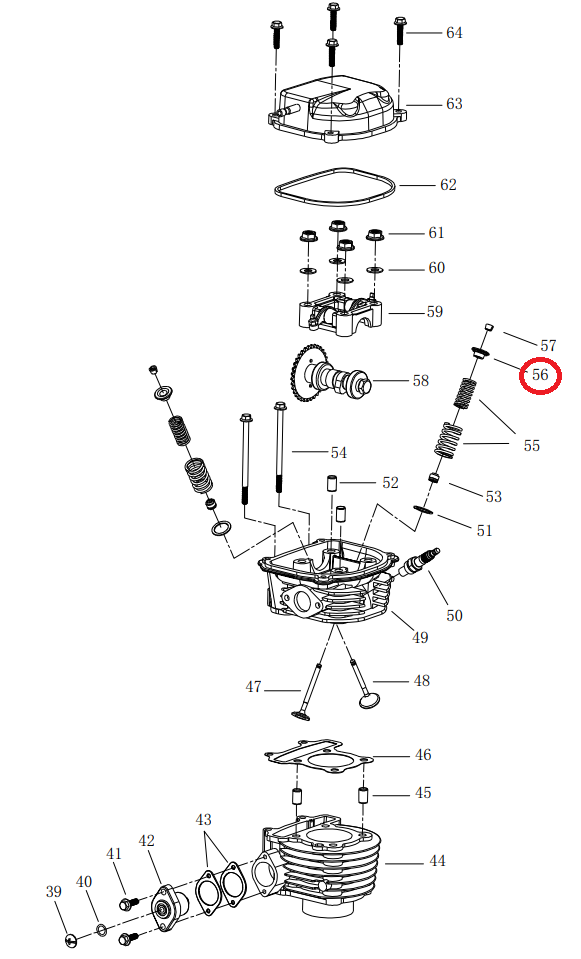 64
63
62
61
60
59
57
56
58
55
54
52
53
51
50
49
47
48
46
45
43
41
42
44
39
40