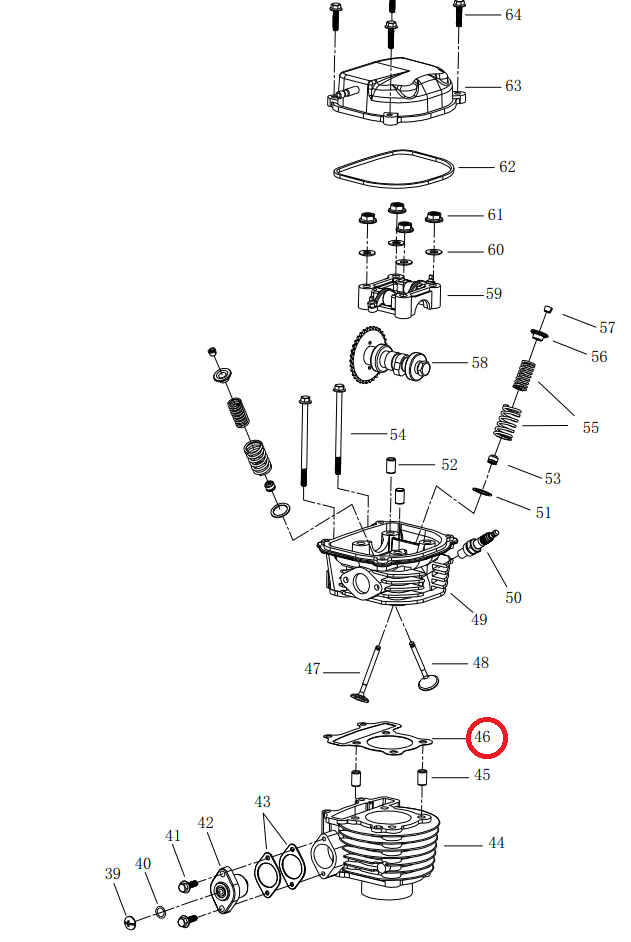 64
63
62
61
60
59
57
56
58
55
54
52
53
51
50
49
47
48
46
45
43
44
42
41
40
39