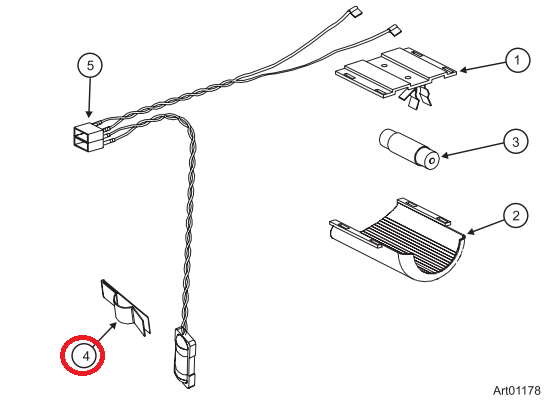 5
1
3
2
4
Art01178